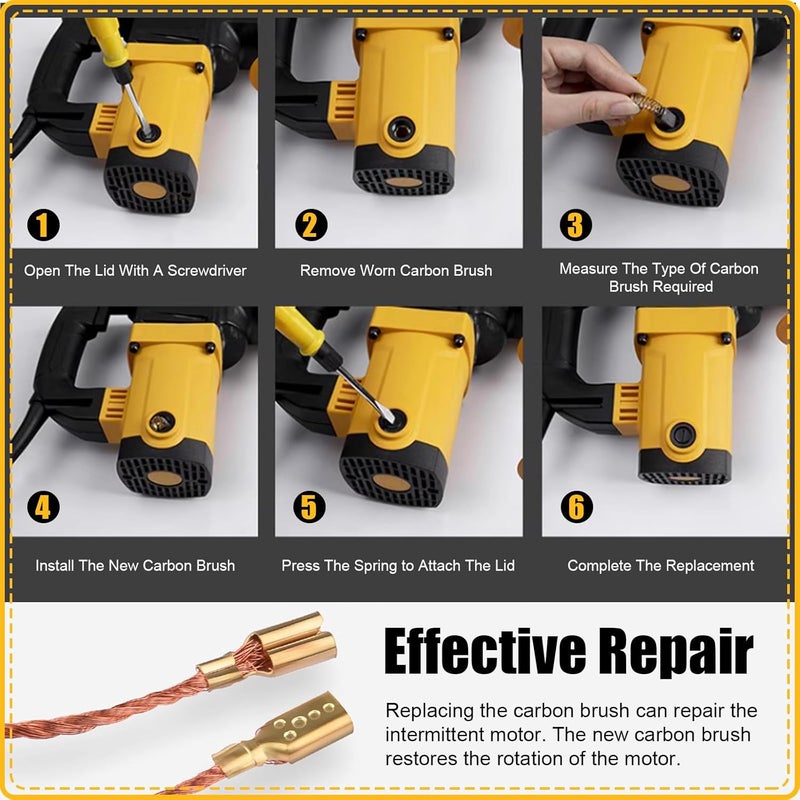 1
Open The Lid With A Screwdriver

2
Remove Worn Carbon Brush

3
Measure The Type Of Carbon Brush Required

4
Install The New Carbon Brush

5
Press The Spring to Attach The Lid

6
Complete The Replacement

Effective Repair

Replacing the carbon brush can repair the intermittent motor. The new carbon brush restores the rotation of the motor.